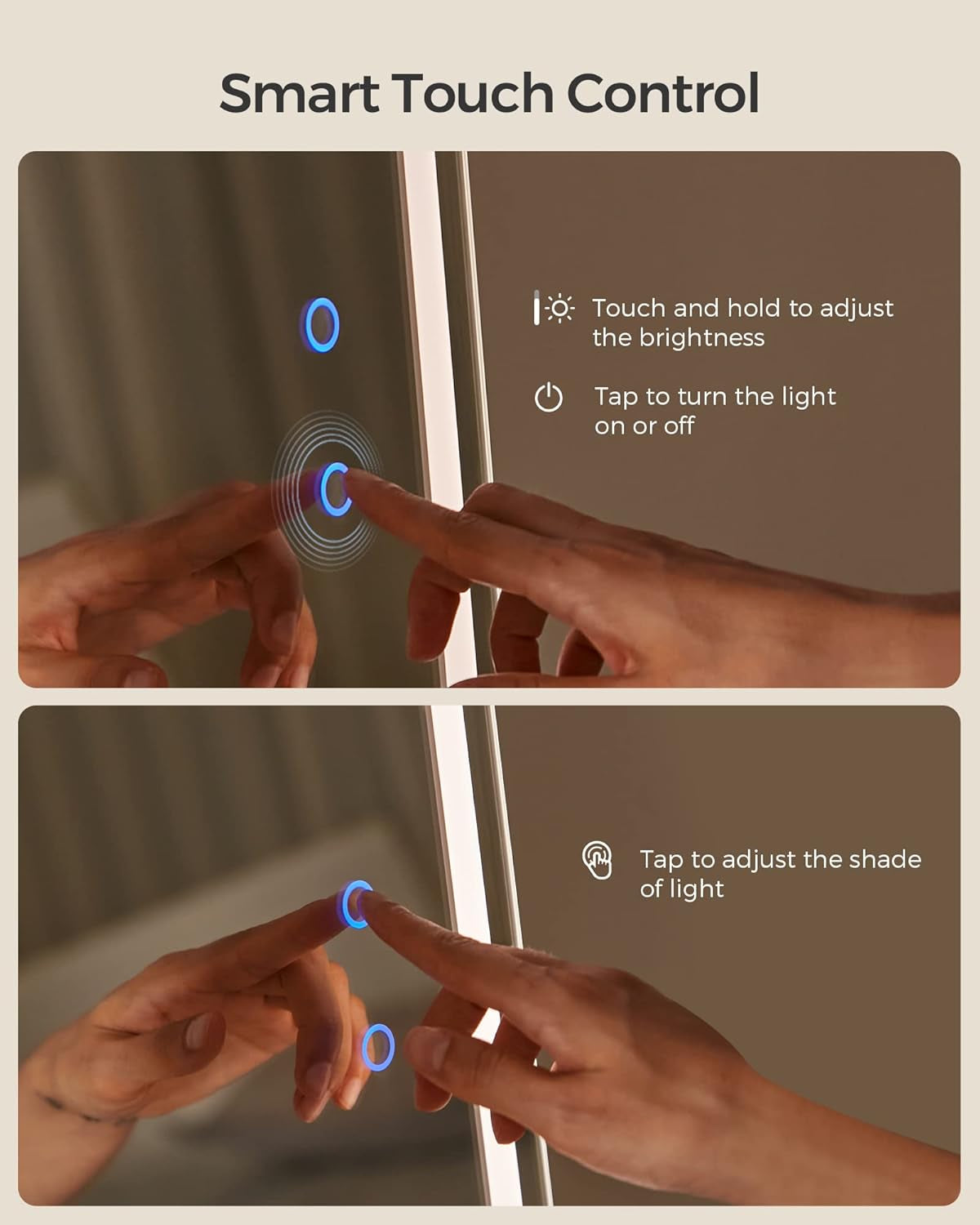 Smart Touch Control

Touch and hold to adjust the brightness

Tap to turn the light on or off

Tap to adjust the shade of light